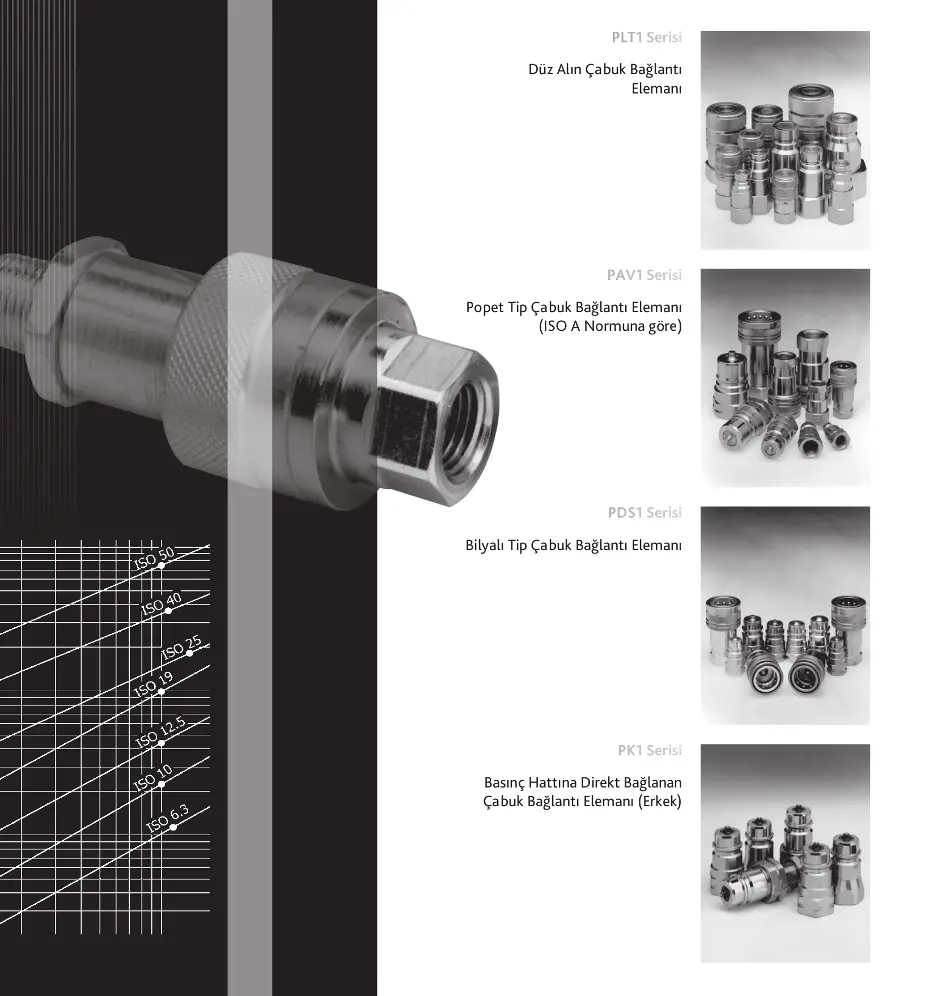 ISO 50
ISO 40
ISO 25
ISO 19
ISO 12.5
ISO 10
ISO 6.3

PLT1 Serisi

Düz Alın Çabuk Bağlantı Elemanı

PAV1 Serisi

Popet Tip Çabuk Bağlantı Elemanı (ISO A Normuna göre)

PDS1 Serisi

Bilyalı Tip Çabuk Bağlantı Elemanı

PK1 Serisi

Basınç Hattına Direkt Bağlanan Çabuk Bağlantı Elemanı (Erkek)