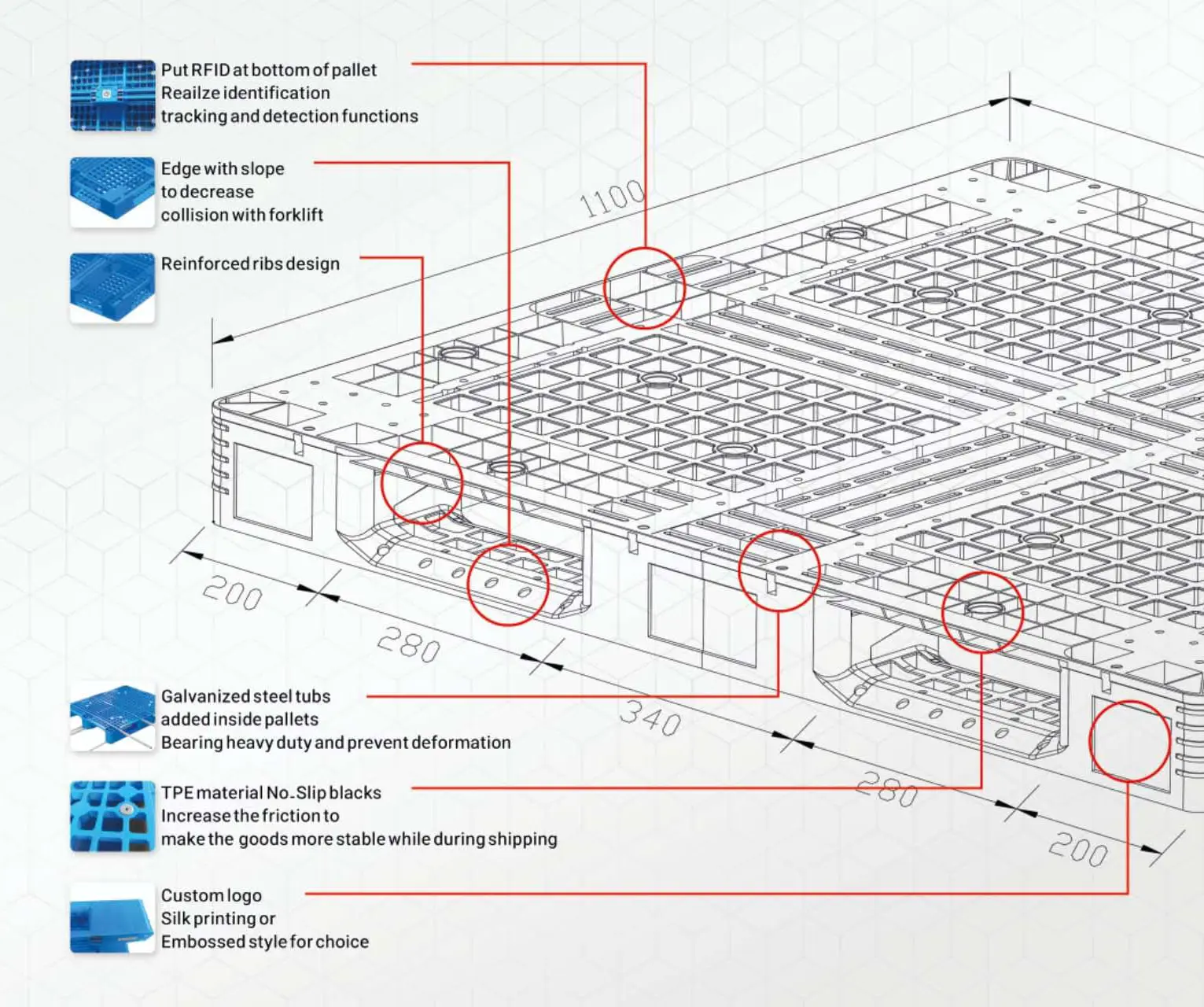 Put RFID at bottom of pallet
Reailze identification
tracking and detection functions

Edge with slope
to decrease
collision with forklift

Reinforced ribs design

1100

200

280

340

280

200

Galvanized steel tubs
added inside pallets
Bearing heavy duty and prevent deformation

TPE material No-Slip blacks
Increase the friction to
make the goods more stable while during shipping

Custom logo
Silk printing or
Embossed style for choice